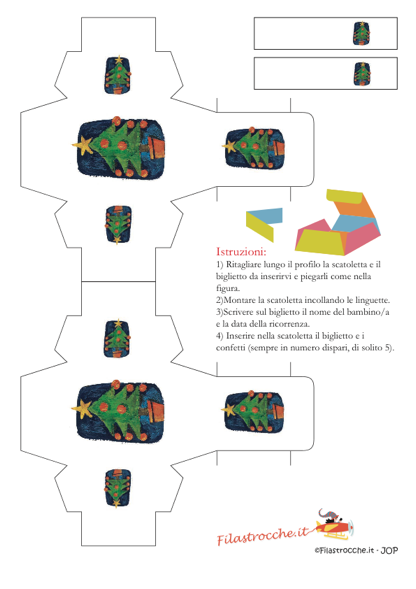 Istruzioni:
1) Ritagliare lungo il profilo la scatoletta e il biglietto da inserirvi e piegarli come nella figura.
2)Montare la scatoletta incollando le linguette.
3)Scrivere sul biglietto il nome del bambino/a e la data della ricorrenza.
4) Inserire nella scatoletta il biglietto e i confetti (sempre in numero dispari, di solito 5).

Filastrocche.it

©Filastrocche.it - JOP