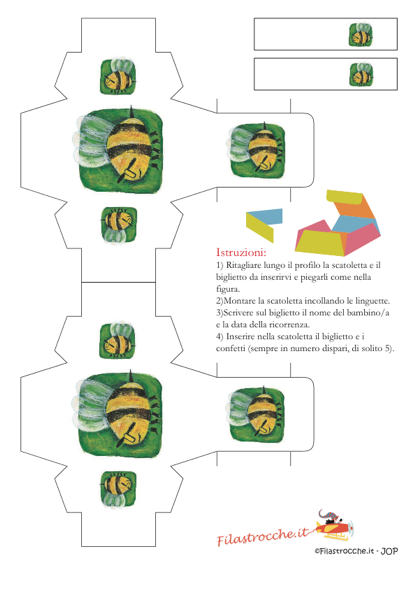 Istruzioni:
1) Ritagliare lungo il profilo la scatoletta e il biglietto da inserirvi e piegarli come nella figura.
2)Montare la scatoletta incollando le linguette.
3)Scrivere sul biglietto il nome del bambino/a e la data della ricorrenza.
4) Inserire nella scatoletta il biglietto e i confetti (sempre in numero dispari, di solito 5).

Filastrocche.it

©Filastrocche.it - JOP