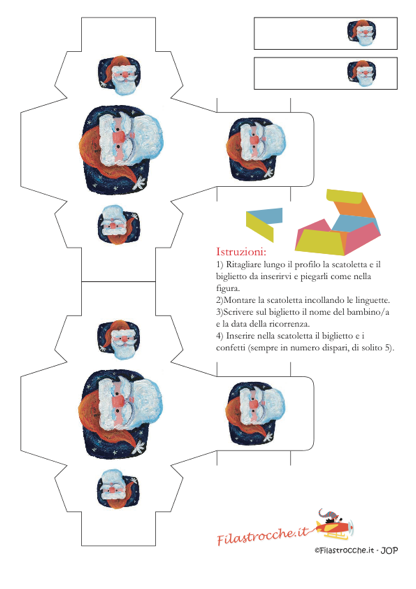 Istruzioni:
1) Ritagliare lungo il profilo la scatoletta e il biglietto da inserirvi e piegarli come nella figura.
2)Montare la scatoletta incollando le linguette.
3)Scrivere sul biglietto il nome del bambino/a e la data della ricorrenza.
4) Inserire nella scatoletta il biglietto e i confetti (sempre in numero dispari, di solito 5).

Filastrocche.it

©Filastrocche.it - JOP