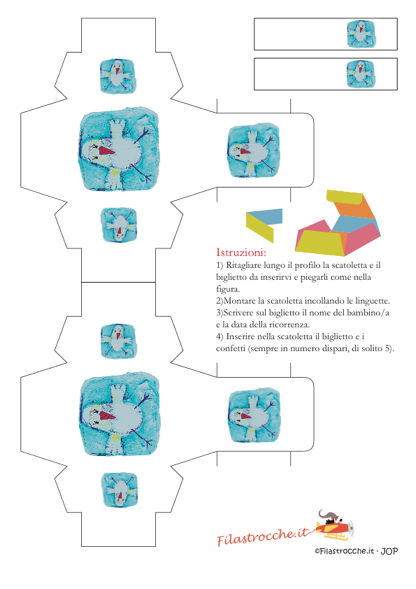 Istruzioni:
1) Ritagliare lungo il profilo la scatoletta e il biglietto da inserirvi e piegarli come nella figura.
2)Montare la scatoletta incollando le linguette.
3)Scrivere sul biglietto il nome del bambino/a e la data della ricorrenza.
4) Inserire nella scatoletta il biglietto e i confetti (sempre in numero dispari, di solito 5).

Filastrocche.it

©Filastrocche.it - JOP