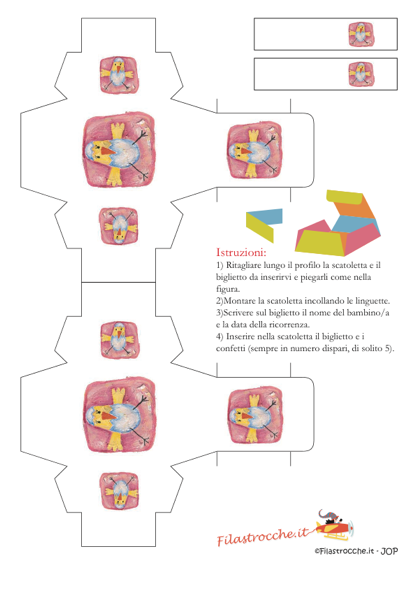 Istruzioni:
1) Ritagliare lungo il profilo la scatoletta e il biglietto da inserirvi e piegarli come nella figura.
2)Montare la scatoletta incollando le linguette.
3)Scrivere sul biglietto il nome del bambino/a e la data della ricorrenza.
4) Inserire nella scatoletta il biglietto e i confetti (sempre in numero dispari, di solito 5).

Filastrocche.it

©Filastrocche.it - JOP