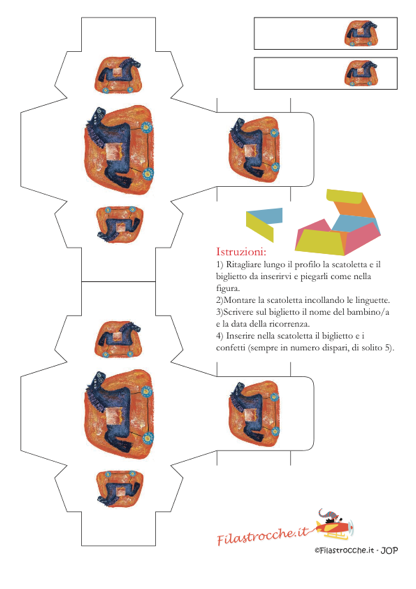 Istruzioni:
1) Ritagliare lungo il profilo la scatoletta e il biglietto da inserirvi e piegarli come nella figura.
2)Montare la scatoletta incollando le linguette.
3)Scrivere sul biglietto il nome del bambino/a e la data della ricorrenza.
4) Inserire nella scatoletta il biglietto e i confetti (sempre in numero dispari, di solito 5).

Filastrocche.it

©Filastrocche.it - JOP