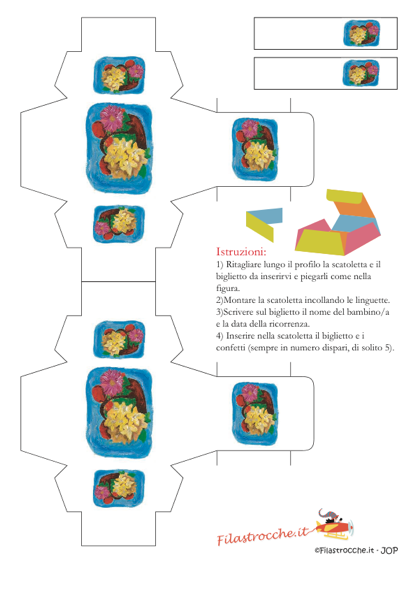 Istruzioni:
1) Ritagliare lungo il profilo la scatoletta e il biglietto da inserirvi e piegarli come nella figura.
2)Montare la scatoletta incollando le linguette.
3)Scrivere sul biglietto il nome del bambino/a e la data della ricorrenza.
4) Inserire nella scatoletta il biglietto e i confetti (sempre in numero dispari, di solito 5).

Filastrocche.it

©Filastrocche.it - JOP