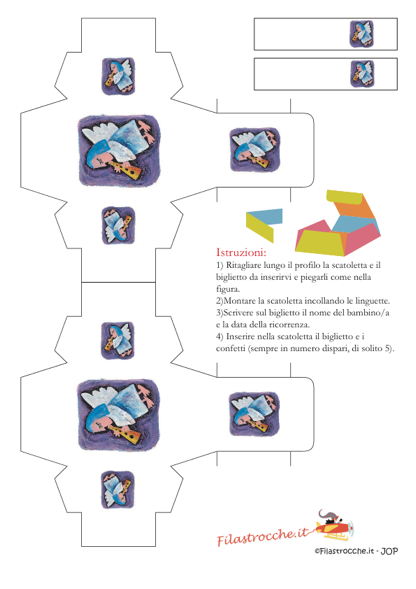 Istruzioni:
1) Ritagliare lungo il profilo la scatoletta e il biglietto da inserirvi e piegarli come nella figura.
2)Montare la scatoletta incollando le linguette.
3)Scrivere sul biglietto il nome del bambino/a e la data della ricorrenza.
4) Inserire nella scatoletta il biglietto e i confetti (sempre in numero dispari, di solito 5).

Filastrocche.it

©Filastrocche.it - JOP