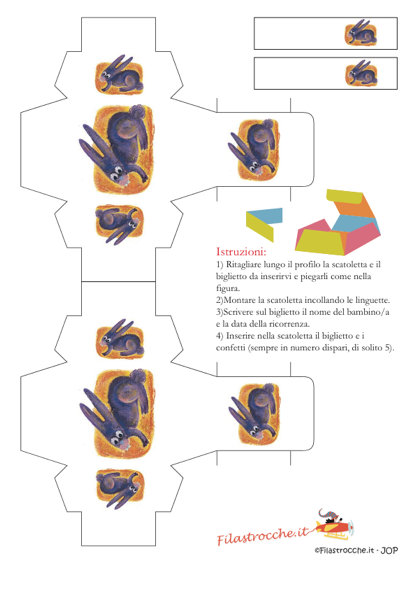 Istruzioni:
1) Ritagliare lungo il profilo la scatoletta e il biglietto da inserirvi e piegarli come nella figura.
2)Montare la scatoletta incollando le linguette.
3)Scrivere sul biglietto il nome del bambino/a e la data della ricorrenza.
4) Inserire nella scatoletta il biglietto e i confetti (sempre in numero dispari, di solito 5).

Filastrocche.it

©Filastrocche.it - JOP