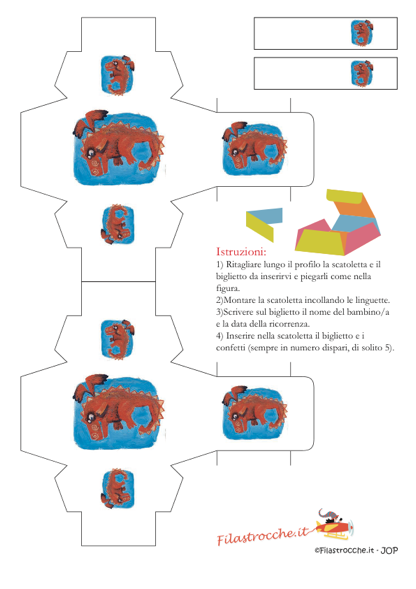 Istruzioni:
1) Ritagliare lungo il profilo la scatoletta e il biglietto da inserirvi e piegarli come nella figura.
2)Montare la scatoletta incollando le linguette.
3)Scrivere sul biglietto il nome del bambino/a e la data della ricorrenza.
4) Inserire nella scatoletta il biglietto e i confetti (sempre in numero dispari, di solito 5).

Filastrocche.it

©Filastrocche.it - JOP