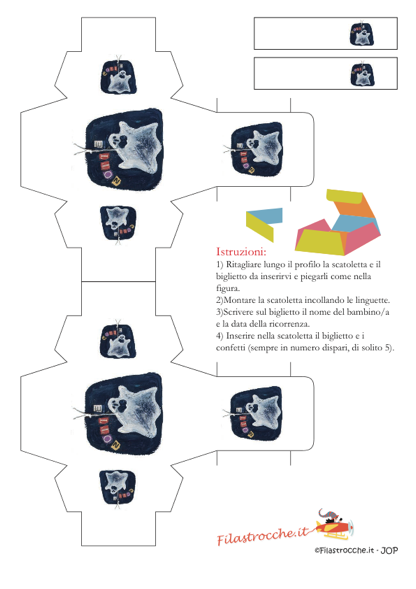 Istruzioni:
1) Ritagliare lungo il profilo la scatoletta e il biglietto da inserirvi e piegarli come nella figura.
2)Montare la scatoletta incollando le linguette.
3)Scrivere sul biglietto il nome del bambino/a e la data della ricorrenza.
4) Inserire nella scatoletta il biglietto e i confetti (sempre in numero dispari, di solito 5).

Filastrocche.it

©Filastrocche.it - JOP