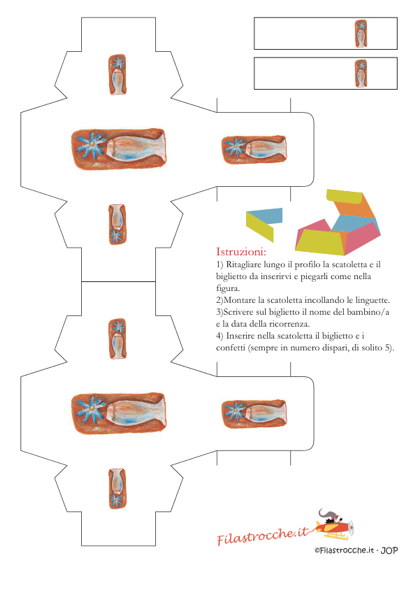 Istruzioni:
1) Ritagliare lungo il profilo la scatoletta e il biglietto da inserirvi e piegarli come nella figura.
2)Montare la scatoletta incollando le linguette.
3)Scrivere sul biglietto il nome del bambino/a e la data della ricorrenza.
4) Inserire nella scatoletta il biglietto e i confetti (sempre in numero dispari, di solito 5).

Filastrocche.it

©Filastrocche.it - JOP