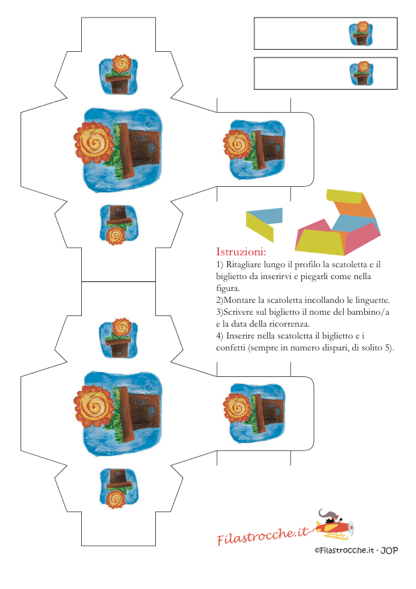 Istruzioni:

1) Ritagliare lungo il profilo la scatoletta e il biglietto da inserirvi e piegarli come nella figura.
2)Montare la scatoletta incollando le linguette.
3)Scrivere sul biglietto il nome del bambino/a e la data della ricorrenza.
4) Inserire nella scatoletta il biglietto e i confetti (sempre in numero dispari, di solito 5).

Filastrocche.it

©Filastrocche.it - JOP