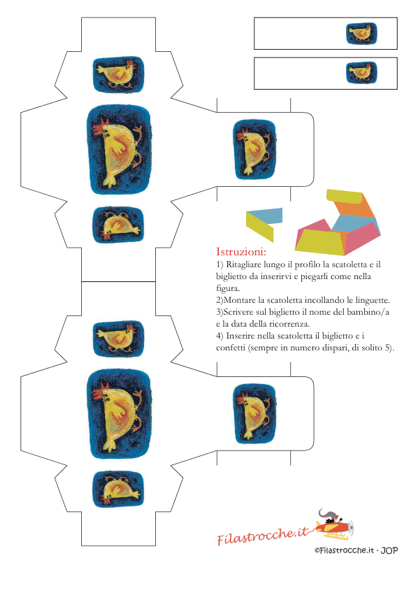 Istruzioni:
1) Ritagliare lungo il profilo la scatoletta e il biglietto da inserirvi e piegarli come nella figura.
2)Montare la scatoletta incollando le linguette.
3)Scrivere sul biglietto il nome del bambino/a e la data della ricorrenza.
4) Inserire nella scatoletta il biglietto e i confetti (sempre in numero dispari, di solito 5).

Filastrocche.it

©Filastrocche.it - JOP