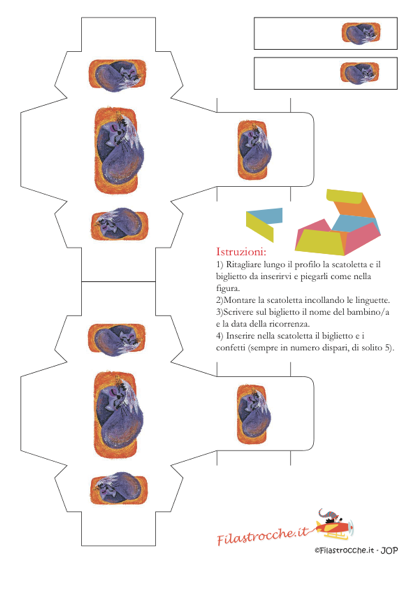 Istruzioni:
1) Ritagliare lungo il profilo la scatoletta e il biglietto da inserirvi e piegarli come nella figura.
2)Montare la scatoletta incollando le linguette.
3)Scrivere sul biglietto il nome del bambino/a e la data della ricorrenza.
4) Inserire nella scatoletta il biglietto e i confetti (sempre in numero dispari, di solito 5).

Filastrocche.it

©Filastrocche.it - JOP