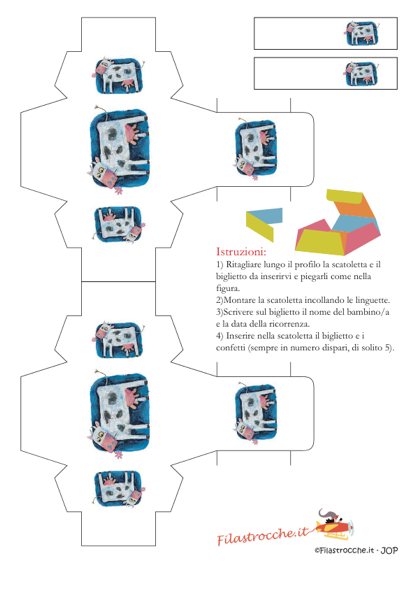 Istruzioni:
1) Ritagliare lungo il profilo la scatoletta e il biglietto da inserirvi e piegarli come nella figura.
2)Montare la scatoletta incollando le linguette.
3)Scrivere sul biglietto il nome del bambino/a e la data della ricorrenza.
4) Inserire nella scatoletta il biglietto e i confetti (sempre in numero dispari, di solito 5).

Filastrocche.it

©Filastrocche.it - JOP