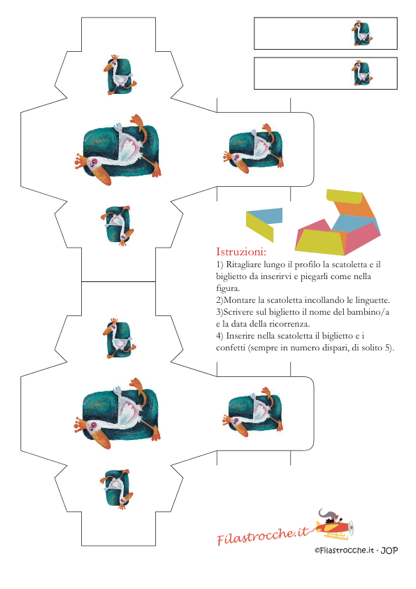 Istruzioni:
1) Ritagliare lungo il profilo la scatoletta e il biglietto da inserirvi e piegarli come nella figura.
2)Montare la scatoletta incollando le linguette.
3)Scrivere sul biglietto il nome del bambino/a e la data della ricorrenza.
4) Inserire nella scatoletta il biglietto e i confetti (sempre in numero dispari, di solito 5).

Filastrocche.it

©Filastrocche.it - JOP