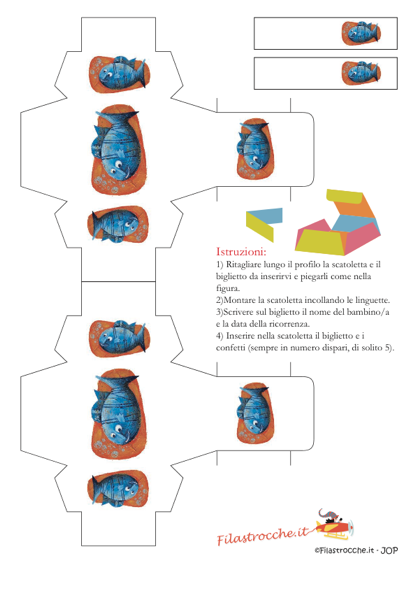 Istruzioni:
1) Ritagliare lungo il profilo la scatoletta e il biglietto da inserirvi e piegarli come nella figura.
2)Montare la scatoletta incollando le linguette.
3)Scrivere sul biglietto il nome del bambino/a e la data della ricorrenza.
4) Inserire nella scatoletta il biglietto e i confetti (sempre in numero dispari, di solito 5).

Filastrocche.it

©Filastrocche.it - JOP