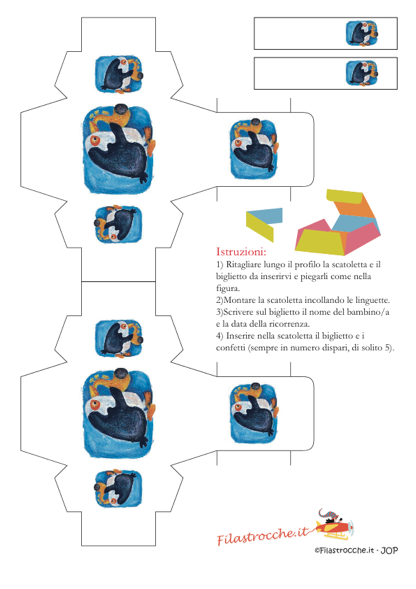 Istruzioni:
1) Ritagliare lungo il profilo la scatoletta e il biglietto da inserirvi e piegarli come nella figura.
2)Montare la scatoletta incollando le linguette.
3)Scrivere sul biglietto il nome del bambino/a e la data della ricorrenza.
4) Inserire nella scatoletta il biglietto e i confetti (sempre in numero dispari, di solito 5).

Filastrocche.it

©Filastrocche.it - JOP