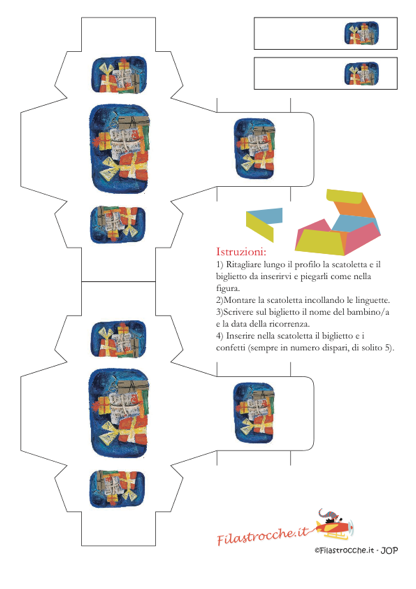 Istruzioni:
1) Ritagliare lungo il profilo la scatoletta e il biglietto da inserirvi e piegarli come nella figura.
2)Montare la scatoletta incollando le linguette.
3)Scrivere sul biglietto il nome del bambino/a e la data della ricorrenza.
4) Inserire nella scatoletta il biglietto e i confetti (sempre in numero dispari, di solito 5).

Filastrocche.it

©Filastrocche.it - JOP