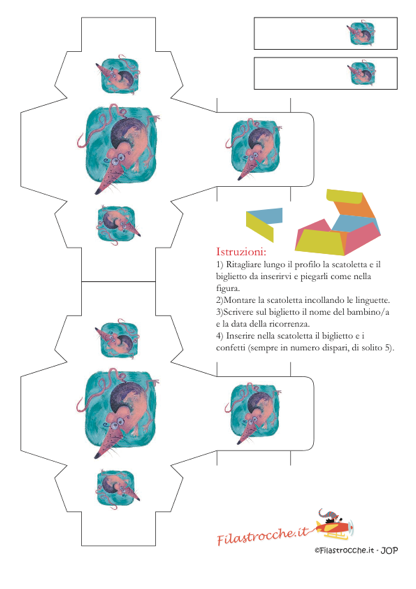 Istruzioni:
1) Ritagliare lungo il profilo la scatoletta e il biglietto da inserirvi e piegarli come nella figura.
2)Montare la scatoletta incollando le linguette.
3)Scrivere sul biglietto il nome del bambino/a e la data della ricorrenza.
4) Inserire nella scatoletta il biglietto e i confetti (sempre in numero dispari, di solito 5).

Filastrocche.it

©Filastrocche.it - JOP