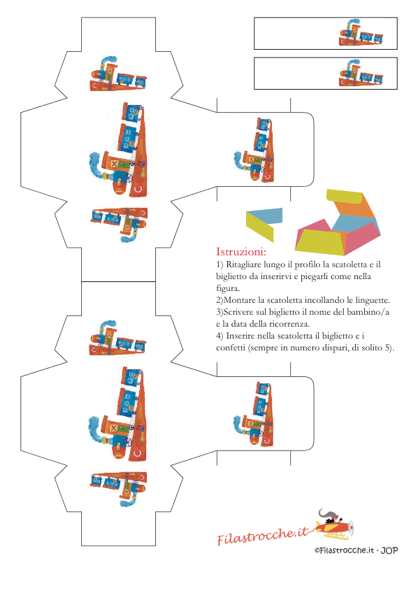 Istruzioni:
1) Ritagliare lungo il profilo la scatoletta e il biglietto da inserirvi e piegarli come nella figura.
2)Montare la scatoletta incollando le linguette.
3)Scrivere sul biglietto il nome del bambino/a e la data della ricorrenza.
4) Inserire nella scatoletta il biglietto e i confetti (sempre in numero dispari, di solito 5).

Filastrocche.it

©Filastrocche.it - JOP