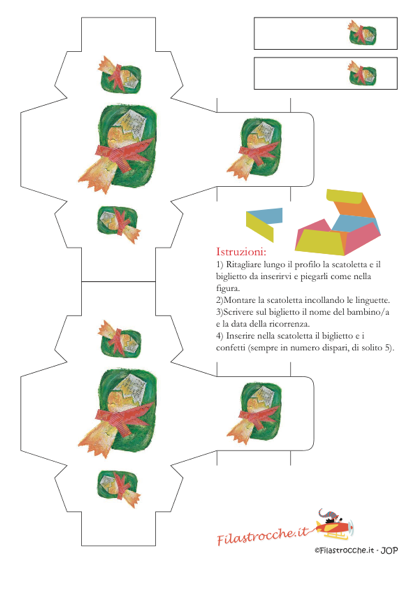 Istruzioni:
1) Ritagliare lungo il profilo la scatoletta e il biglietto da inserirvi e piegarli come nella figura.
2)Montare la scatoletta incollando le linguette.
3)Scrivere sul biglietto il nome del bambino/a e la data della ricorrenza.
4) Inserire nella scatoletta il biglietto e i confetti (sempre in numero dispari, di solito 5).

Filastrocche.it

©Filastrocche.it - JOP