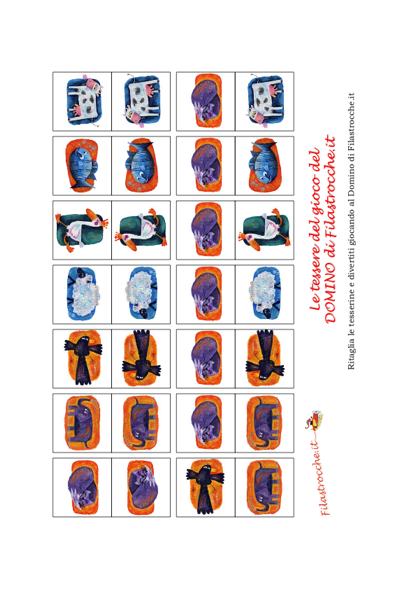 Le tessere del gioco del DOMINO di Filastrocche.it

Ritaglia le tesserine e divertiti giocando al Domino di Filastrocche.it

Filastrocche.it