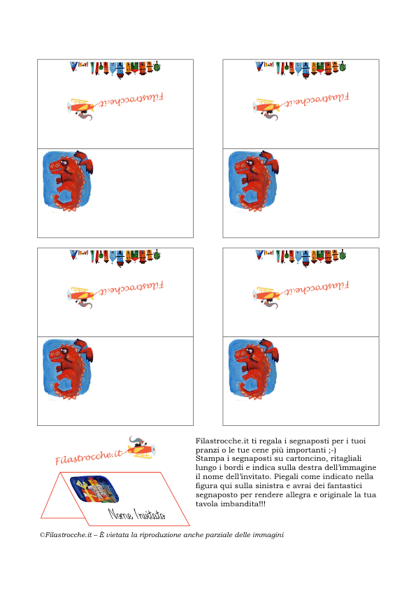 Filastrocche.it

Filastrocche.it

Filastrocche.it

Filastrocche.it

Filastrocche.it

Nome Invitato

Filastrocche.it ti regala i segnaposti per i tuoi pranzi o le tue cene più importanti ;-) Stampa i segnaposti su cartoncino, ritagliali lungo i bordi e indica sulla destra dell'immagine il nome dell'invitato. Piegali come indicato nella figura qui sulla sinistra e avrai dei fantastici segnaposto per rendere allegra e originale la tua tavola imbandita!!!

©Filastrocche.it – È vietata la riproduzione anche parziale delle immagini