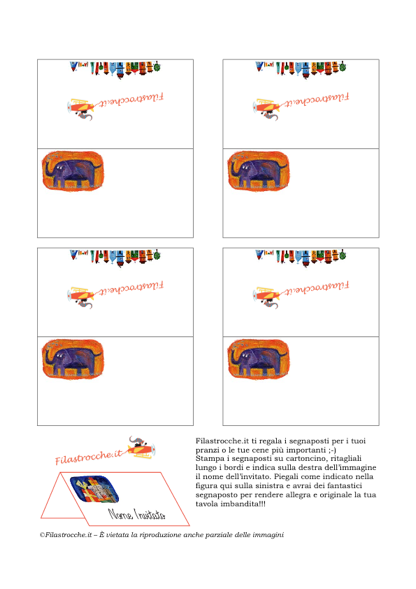 Filastrocche.it

Filastrocche.it

Filastrocche.it

Filastrocche.it

Filastrocche.it

Nome Invitato

Filastrocche.it ti regala i segnaposti per i tuoi pranzi o le tue cene più importanti ;-)
Stampa i segnaposti su cartoncino, ritagliali lungo i bordi e indica sulla destra dell'immagine il nome dell'invitato. Piegali come indicato nella figura qui sulla sinistra e avrai dei fantastici segnaposto per rendere allegra e originale la tua tavola imbandita!!!

©Filastrocche.it – È vietata la riproduzione anche parziale delle immagini